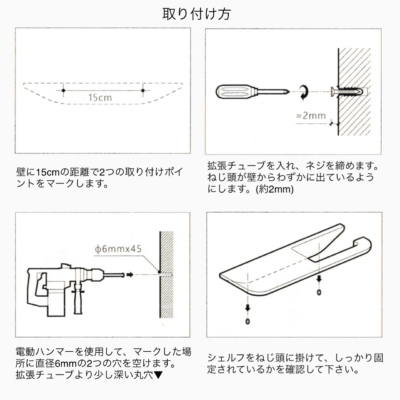 取り付け方

15cm

壁に15cmの距離で2つの取り付けポイントをマークします。

≈2mm

拡張チューブを入れ、ネジを締めます。ねじ頭が壁からわずかに出ているようにします。(約2mm)

φ6mmx45

電動ハンマーを使用して、マークした場所に直径6mmの2つの穴を空けます。拡張チューブより少し深い丸穴▼

シェルフをねじ頭に掛けて、しっかり固定されているかを確認して下さい。