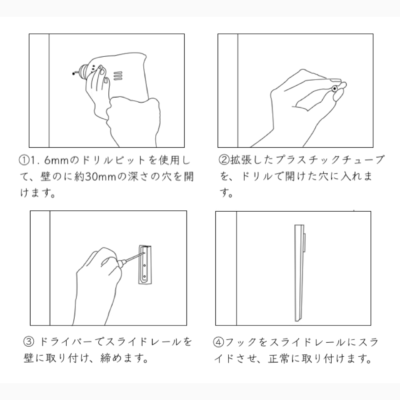 ①1. 6mmのドリルビットを使用して、壁のに約30mmの深さの穴を開けます。

②拡張したプラスチックチューブを、ドリルで開けた穴に入れます。

③ ドライバーでスライドレールを壁に取り付け、締めます。

④フックをスライドレールにスライドさせ、正常に取り付けます。