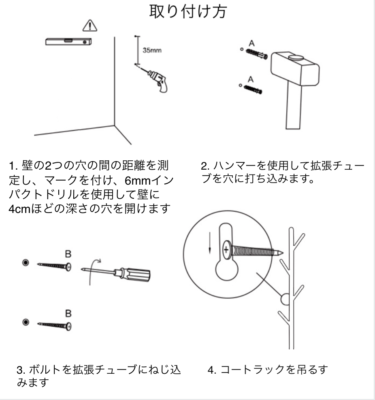 取り付け方

35mm

A

A

1. 壁の2つの穴の間の距離を測定し、マークを付け、6mmインパクトドリルを使用して壁に4cmほどの深さの穴を開けます

2. ハンマーを使用して拡張チューブを穴に打ち込みます。

B

B

3. ボルトを拡張チューブにねじ込みます

4. コートラックを吊るす