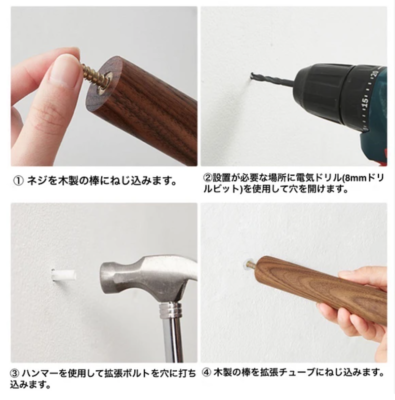 15
20

① ネジを木製の棒にねじ込みます。

②設置が必要な場所に電気ドリル(8mmドリルビット)を使用して穴を開けます。

③ ハンマーを使用して拡張ボルトを穴に打ち込みます。

④ 木製の棒を拡張チューブにねじ込みます。