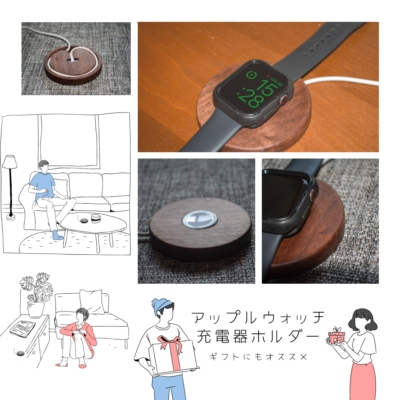 15
:28

アップルウォッチ
充電器ホルダー
ギフトにもオススメ