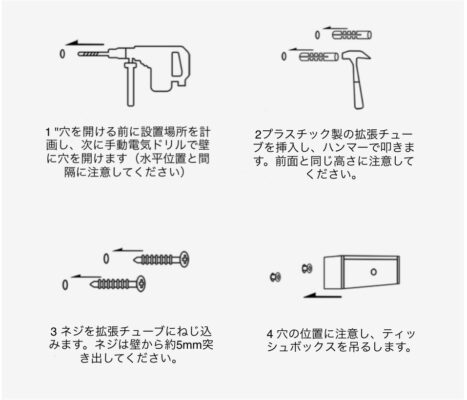 1 "穴を開ける前に設置場所を計画し、次に手動電気ドリルで壁に穴を開けます（水平位置と間隔に注意してください）

2プラスチック製の拡張チューブを挿入し、ハンマーで叩きます。前面と同じ高さに注意してください。

3 ネジを拡張チューブにねじ込みます。ネジは壁から約5mm突き出してください。

4 穴の位置に注意し、ティッシュボックスを吊るします。