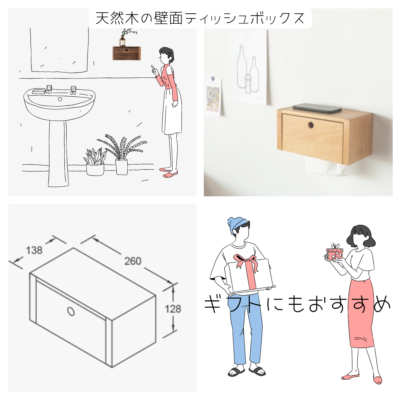 天然木の壁面ティッシュボックス

138

260

128

ギフトにもおすすめ