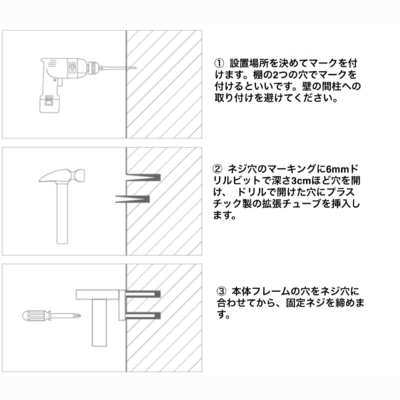 ① 設置場所を決めてマークを付けます。棚の2つの穴でマークを付けるといいです。壁の間柱への取り付けを避けてください。

② ネジ穴のマーキングに6mmドリルビットで深さ3cmほど穴を開け、 ドリルで開けた穴にプラスチック製の拡張チューブを挿入します。

③ 本体フレームの穴をネジ穴に合わせてから、固定ネジを締めます。