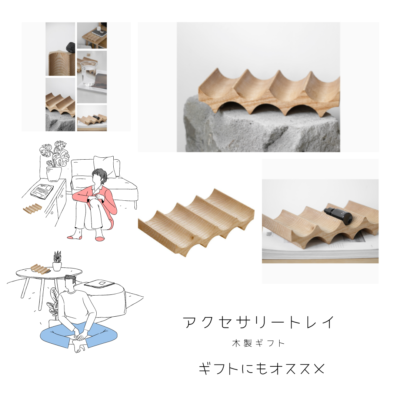 アクセサリートレイ

木製ギフト

ギフトにもオススメ