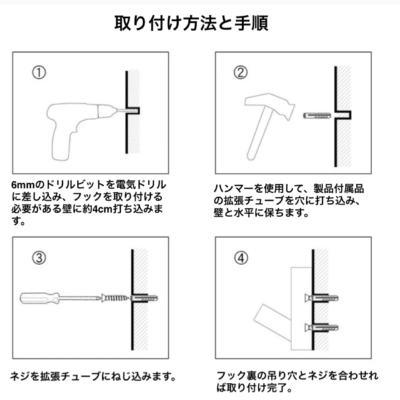 取り付け方法と手順

①

6mmのドリルビットを電気ドリルに差し込み、フックを取り付ける必要がある壁に約4cm打ち込みます。

②

ハンマーを使用して、製品付属品の拡張チューブを穴に打ち込み、壁と水平に保ちます。

③

ネジを拡張チューブにねじ込みます。

④

フック裏の吊り穴とネジを合わせれば取り付け完了。