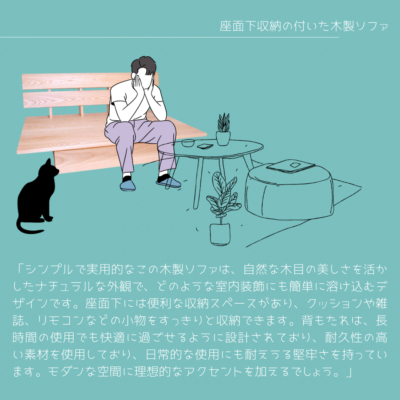 座面下収納の付いた木製ソファ

「シンプルで実用的なこの木製ソファは、自然な木目の美しさを活かしたナチュラルな外観で、どのような室内装飾にも簡単に溶け込むデザインです。座面下には便利な収納スペースがあり、クッションや雑誌、リモコンなどの小物をすっきりと収納できます。背もたれは、長時間の使用でも快適に過ごせるように設計されており、耐久性の高い素材を使用しており、日常的な使用にも耐えうる堅牢さを持っています。モダンな空間に理想的なアクセントを加えるでしょう。」