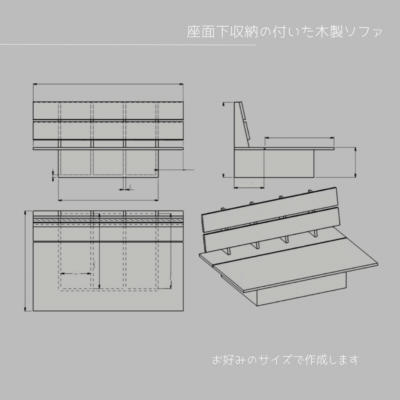 座面下収納の付いた木製ソファ

お好みのサイズで作成します