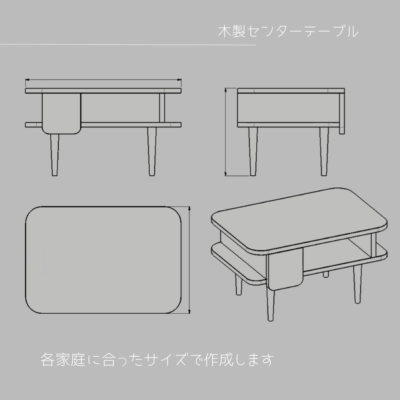 木製センターテーブル

各家庭に合ったサイズで作成します