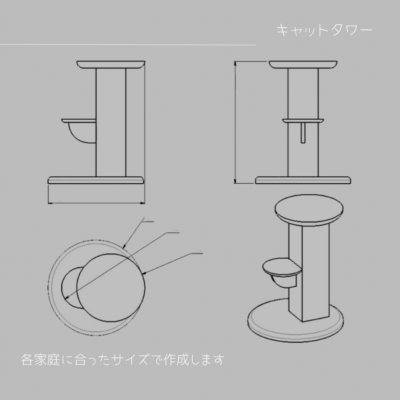 キャットタワー

各家庭に合ったサイズで作成します