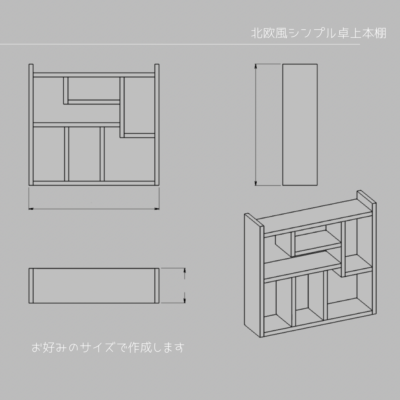 北欧風シンプル卓上本棚

お好みのサイズで作成します