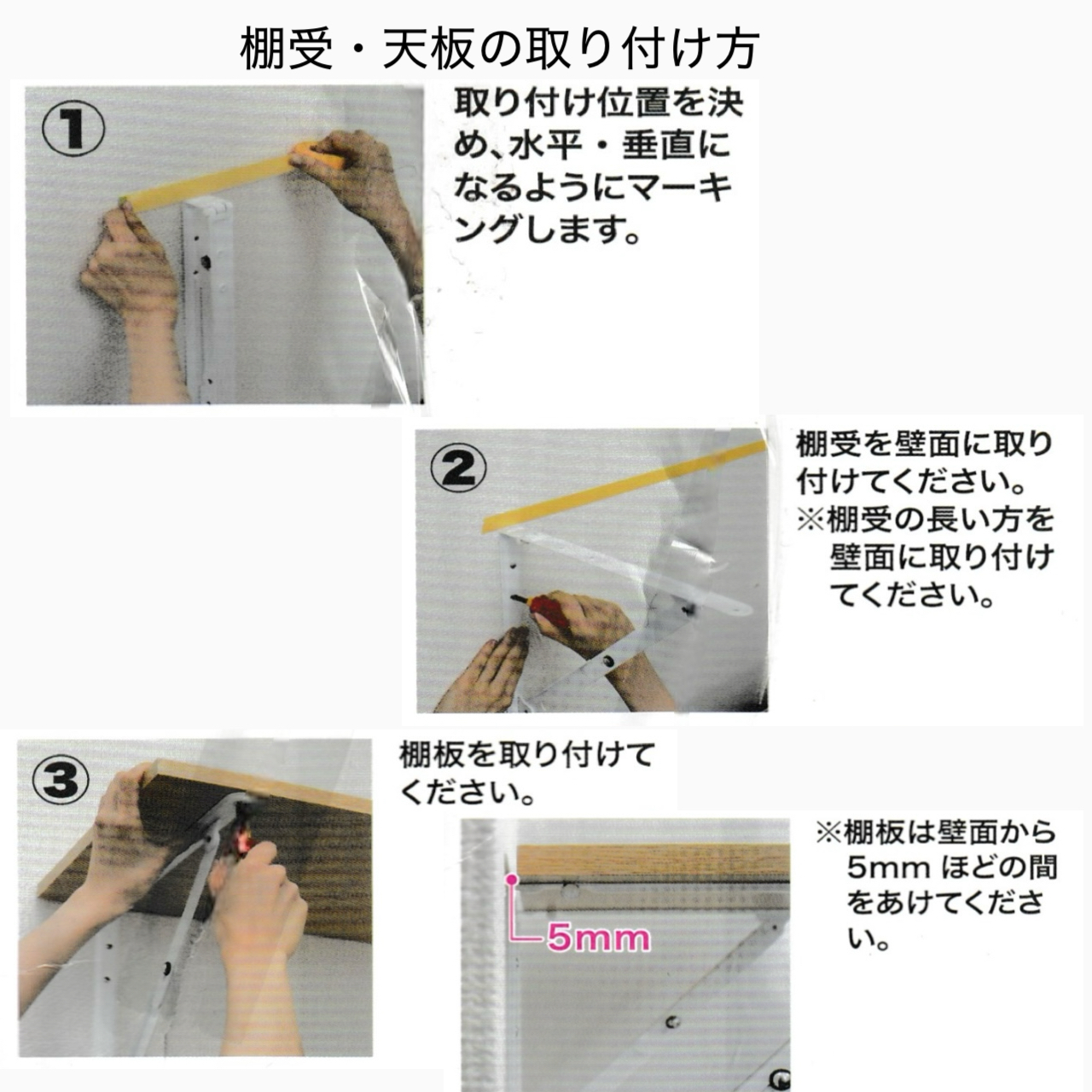 棚受・天板の取り付け方

①

取り付け位置を決め、水平・垂直になるようにマーキングします。

②

棚受を壁面に取り付けてください。
※棚受の長い方を壁面に取り付けてください。

③

棚板を取り付けてください。

5mm

※棚板は壁面から5mm ほどの間をあけてください。